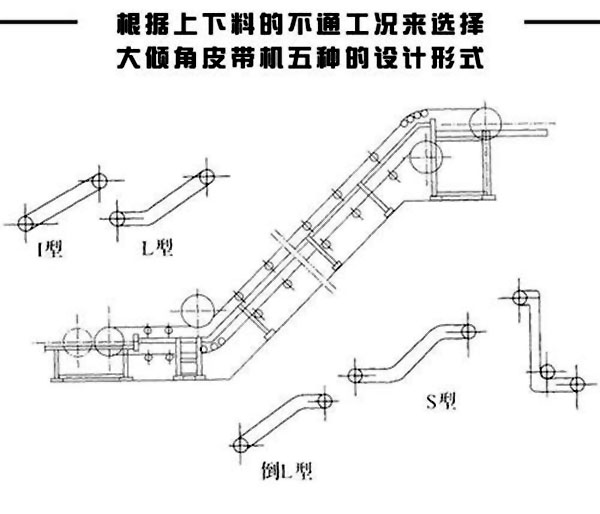 根据上下料的不通工况来选择
大倾角皮带机五种的设计形式

I型

L型

S型

倒L型