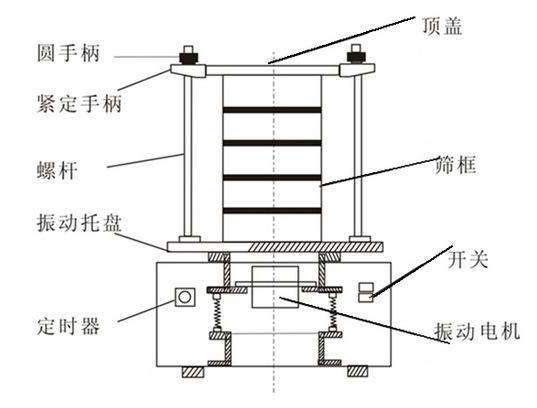 顶盖
圆手柄
紧定手柄
螺杆
筛框
振动托盘
开关
定时器
振动电机