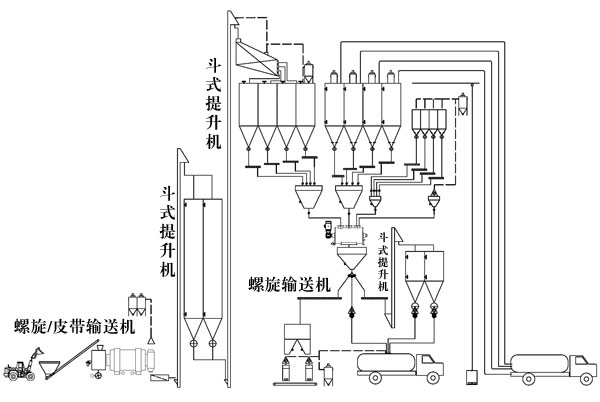 斗式提升机

斗式提升机

斗式提升机

螺旋输送机

螺旋/皮带输送机